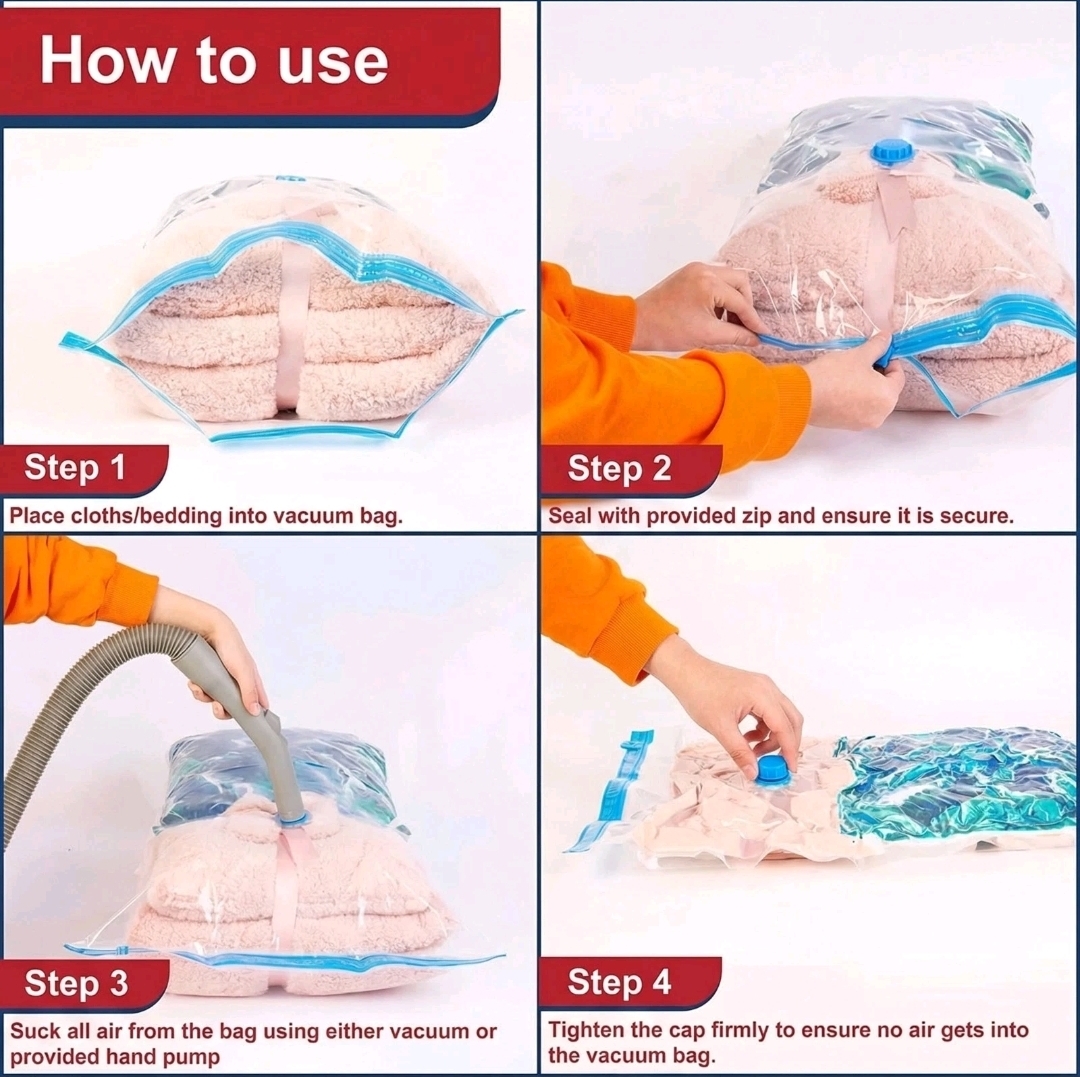 How to use

Step 1

Place cloths/bedding into vacuum bag.

Step 2

Seal with provided zip and ensure it is secure.

Step 3

Suck all air from the bag using either vacuum or provided hand pump

Step 4

Tighten the cap firmly to ensure no air gets into the vacuum bag.