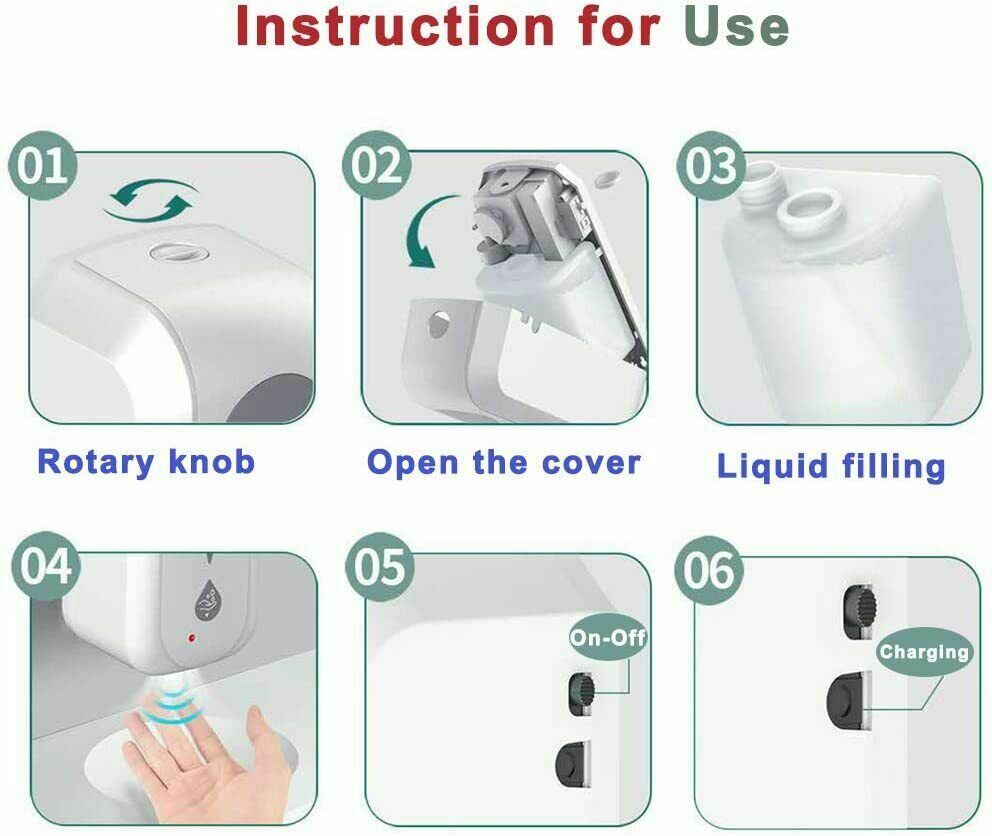 Instruction for Use

01

Rotary knob

02

Open the cover

03

Liquid filling

04

05

On-Off

06

Charging