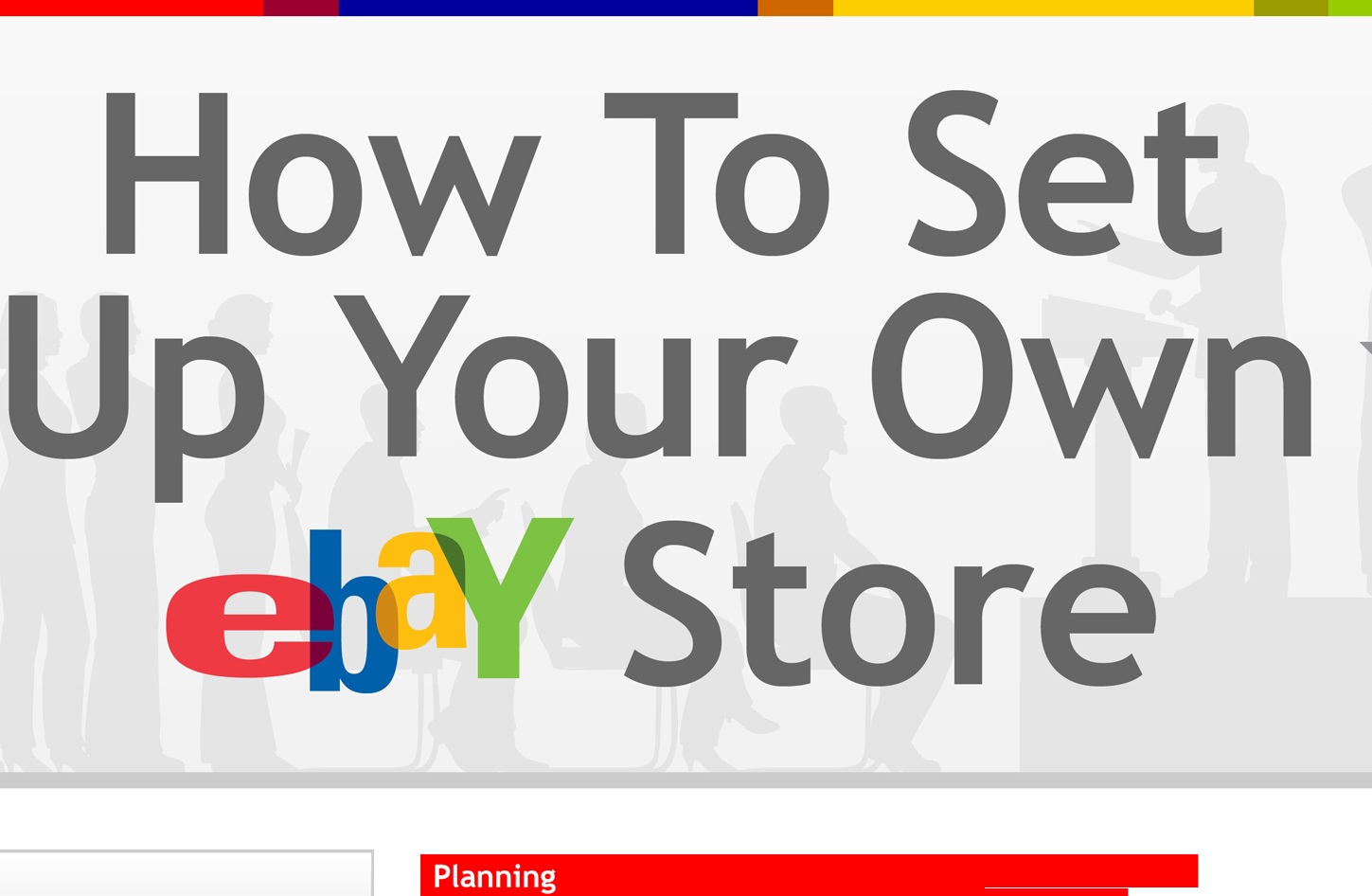 How To Set Up Your Own ebaY Store

Planning